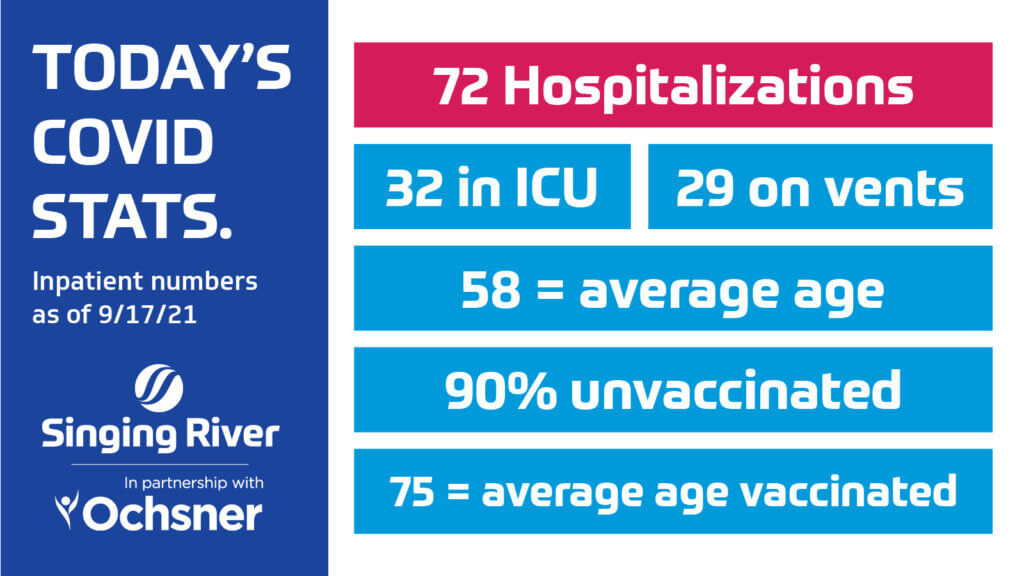 TODAY'S COVID STATS.

Inpatient numbers as of 9/17/21

Singing River

In partnership with

Ochsner

72 Hospitalizations

32 in ICU

29 on vents

58 = average age

90% unvaccinated

75 = average age vaccinated